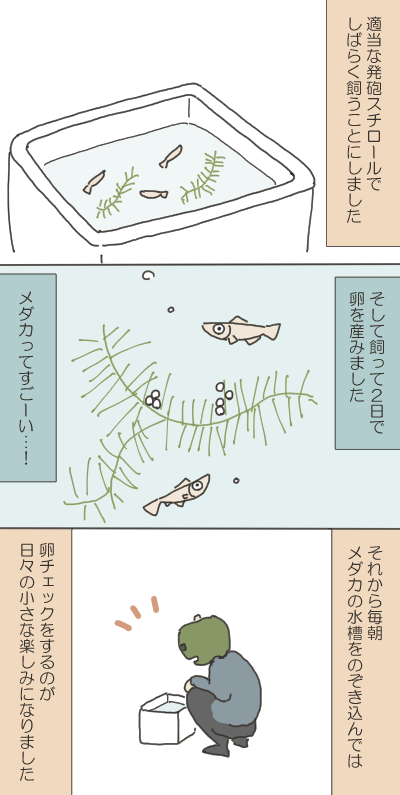 適当な発砲スチロールでしばらく飼うことにしました

そして飼って2日で卵を産みました

メダカってすごーい…!

それから毎朝メダカの水槽をのぞき込んでは

卵チェックをするのが日々の小さな楽しみになりました